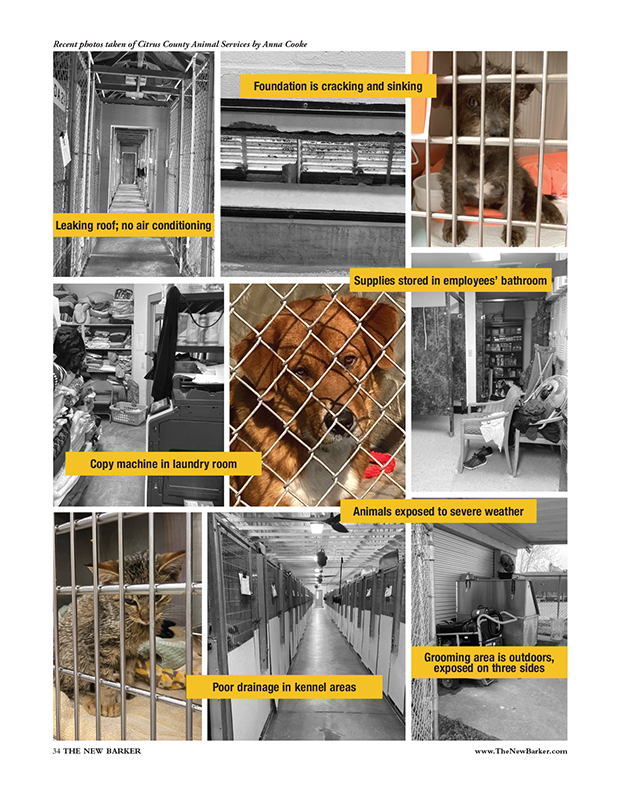 Recent photos taken of Citrus County Animal Services by Anna Cooke

Foundation is cracking and sinking

Leaking roof; no air conditioning

Supplies stored in employees' bathroom

Copy machine in laundry room

Animals exposed to severe weather

Grooming area is outdoors, exposed on three sides

Poor drainage in kennel areas

34 THE NEW BARKER

www.TheNewBarker.com